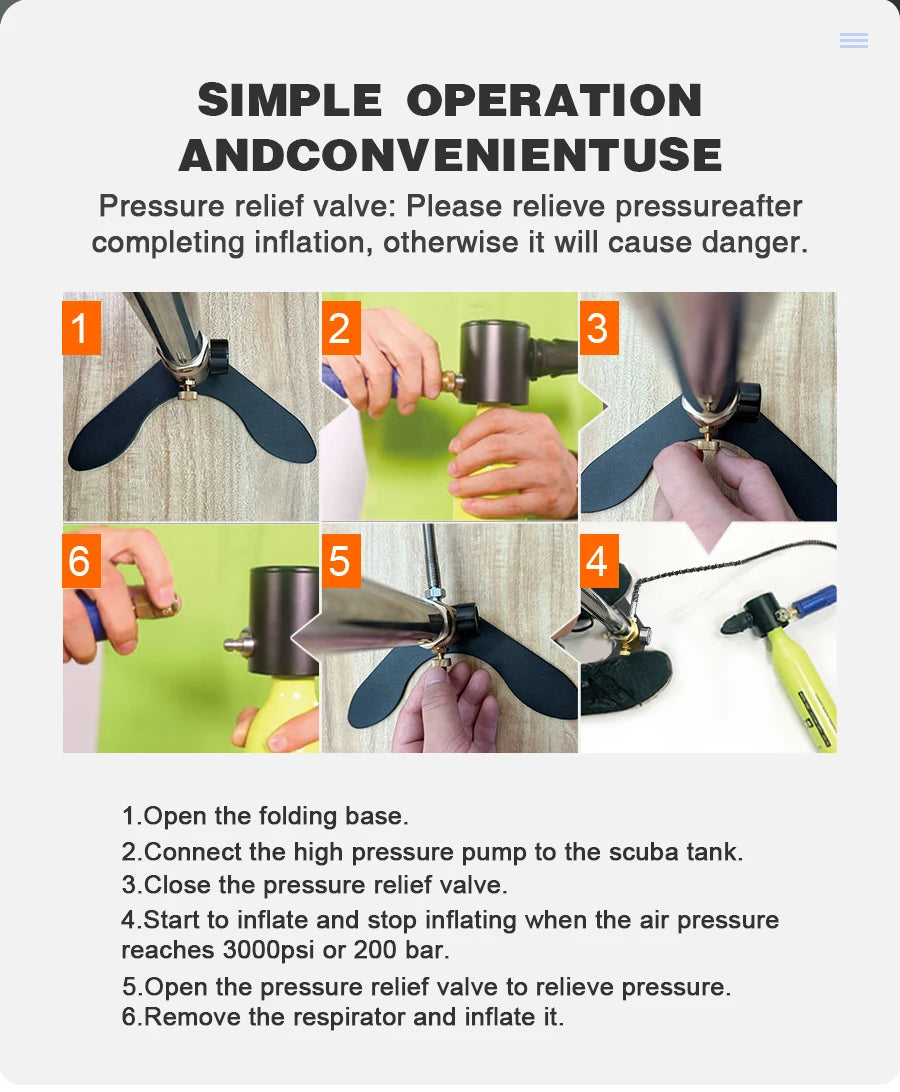 SIMPLE OPERATION ANDCONVENIENTUSE

Pressure relief valve: Please relieve pressureafter completing inflation, otherwise it will cause danger.

1

2

3

6

5

4

1.Open the folding base.
2.Connect the high pressure pump to the scuba tank.
3.Close the pressure relief valve.
4.Start to inflate and stop inflating when the air pressure reaches 3000psi or 200 bar.
5.Open the pressure relief valve to relieve pressure.
6.Remove the respirator and inflate it.