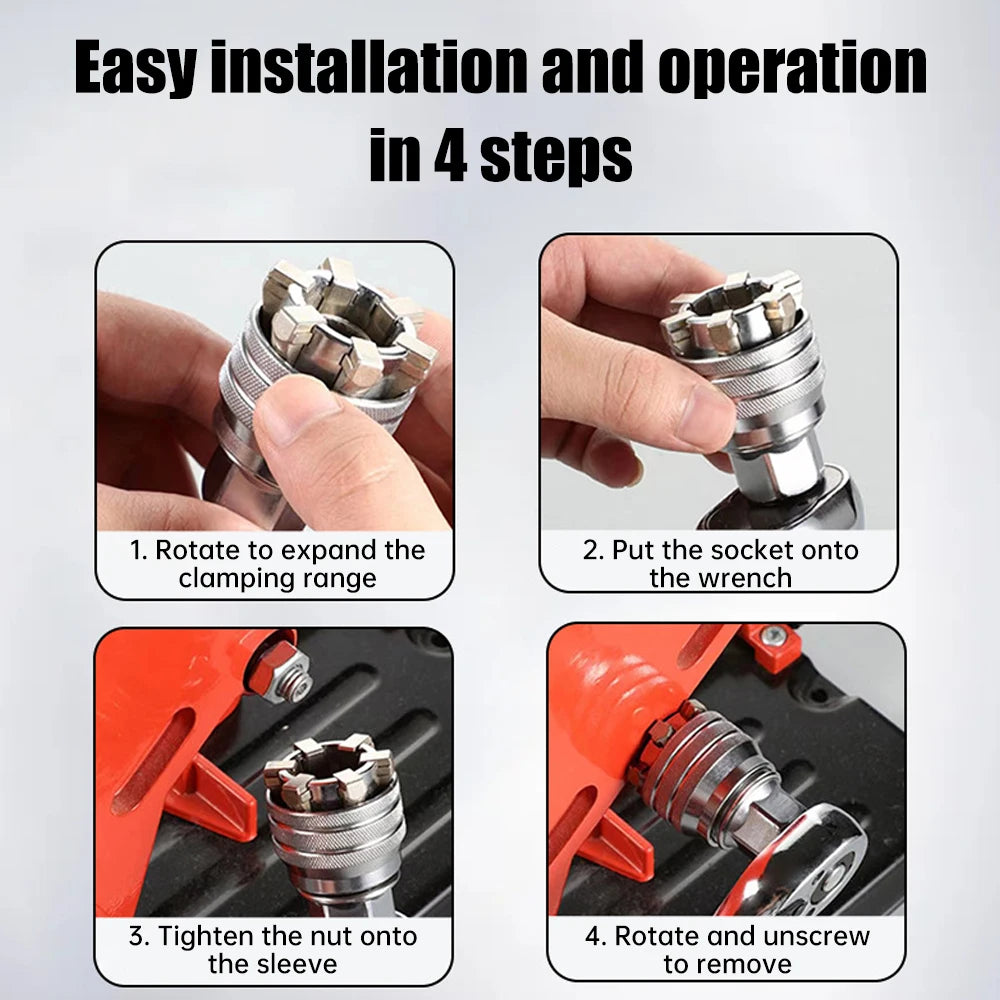 Easy installation and operation in 4 steps

1. Rotate to expand the clamping range

2. Put the socket onto the wrench

3. Tighten the nut onto the sleeve

4. Rotate and unscrew to remove